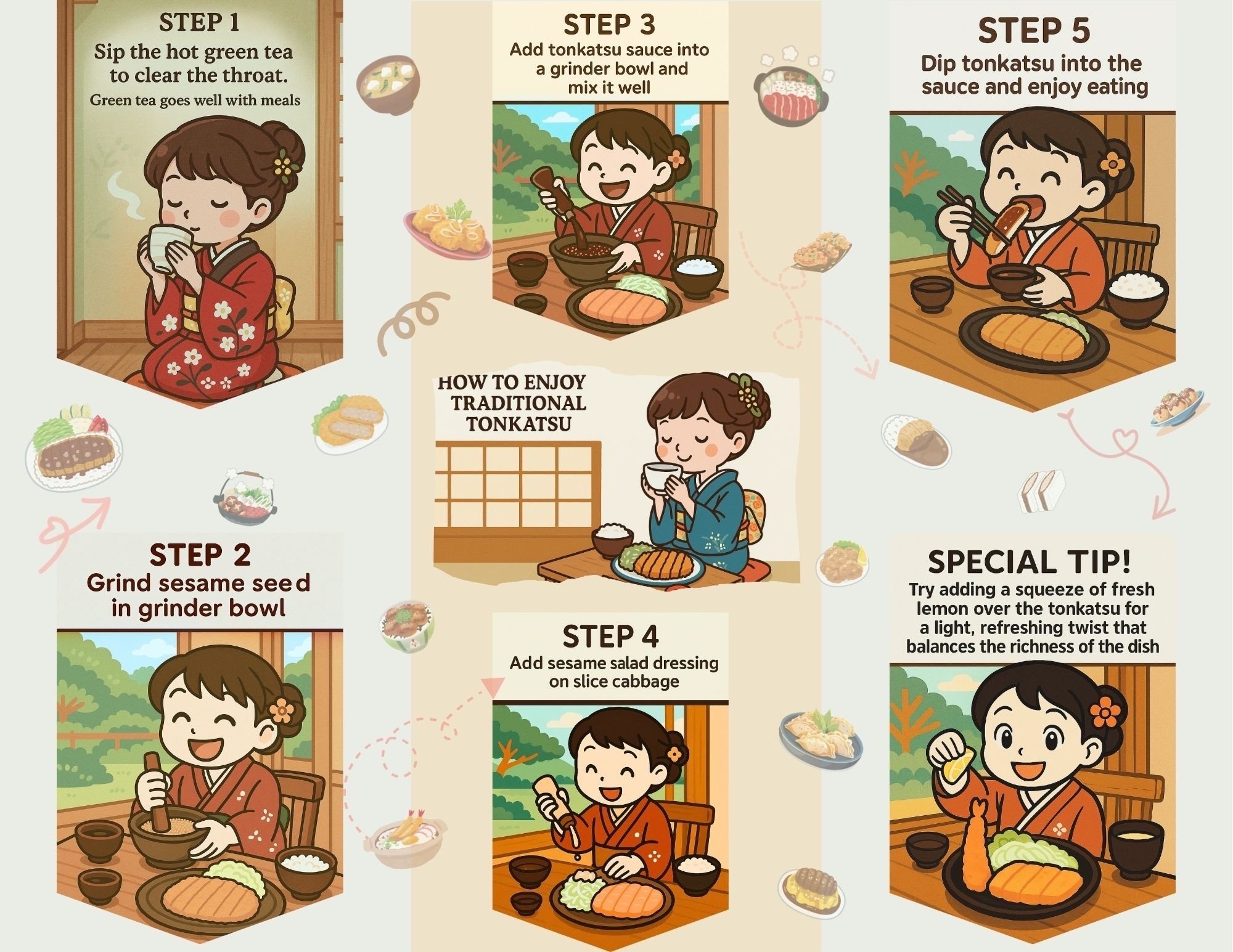 HOW TO ENJOY TRADITIONAL TONKATSU

STEP 1
Sip the hot green tea to clear the throat.
Green tea goes well with meals

STEP 2
Grind sesame seed in grinder bowl

STEP 3
Add tonkatsu sauce into a grinder bowl and mix it well

STEP 4
Add sesame salad dressing on slice cabbage

STEP 5
Dip tonkatsu into the sauce and enjoy eating

SPECIAL TIP!
Try adding a squeeze of fresh lemon over the tonkatsu for a light, refreshing twist that balances the richness of the dish